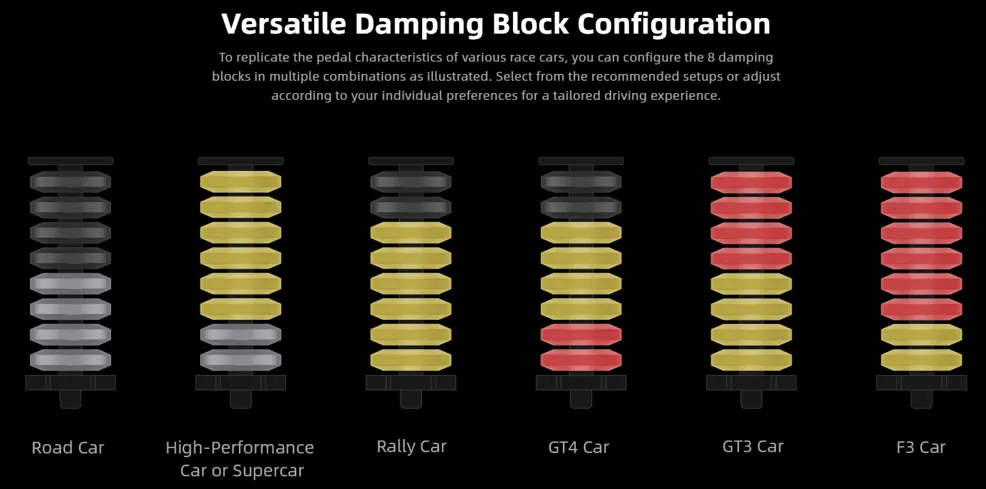 Versatile Damping Block Configuration

To replicate the pedal characteristics of various race cars, you can configure the 8 damping blocks in multiple combinations as illustrated. Select from the recommended setups or adjust according to your individual preferences for a tailored driving experience.

Road Car

High-Performance Car or Supercar

Rally Car

GT4 Car

GT3 Car

F3 Car